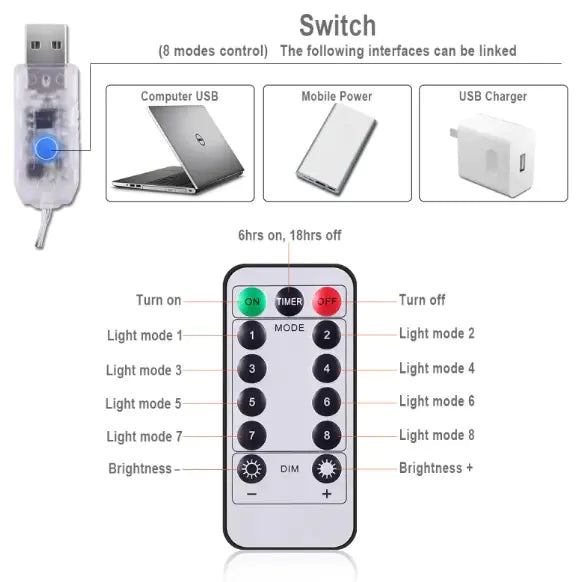 Switch

(8 modes control) The following interfaces can be linked

Computer USB

Mobile Power

USB Charger

6hrs on, 18hrs off

Turn on

ON

TIMER

OFF

Turn off

MODE

Light mode 1

1

2

Light mode 2

Light mode 3

3

4

Light mode 4

Light mode 5

5

6

Light mode 6

Light mode 7

7

8

Light mode 8

Brightness -

DIM

Brightness +

−

+